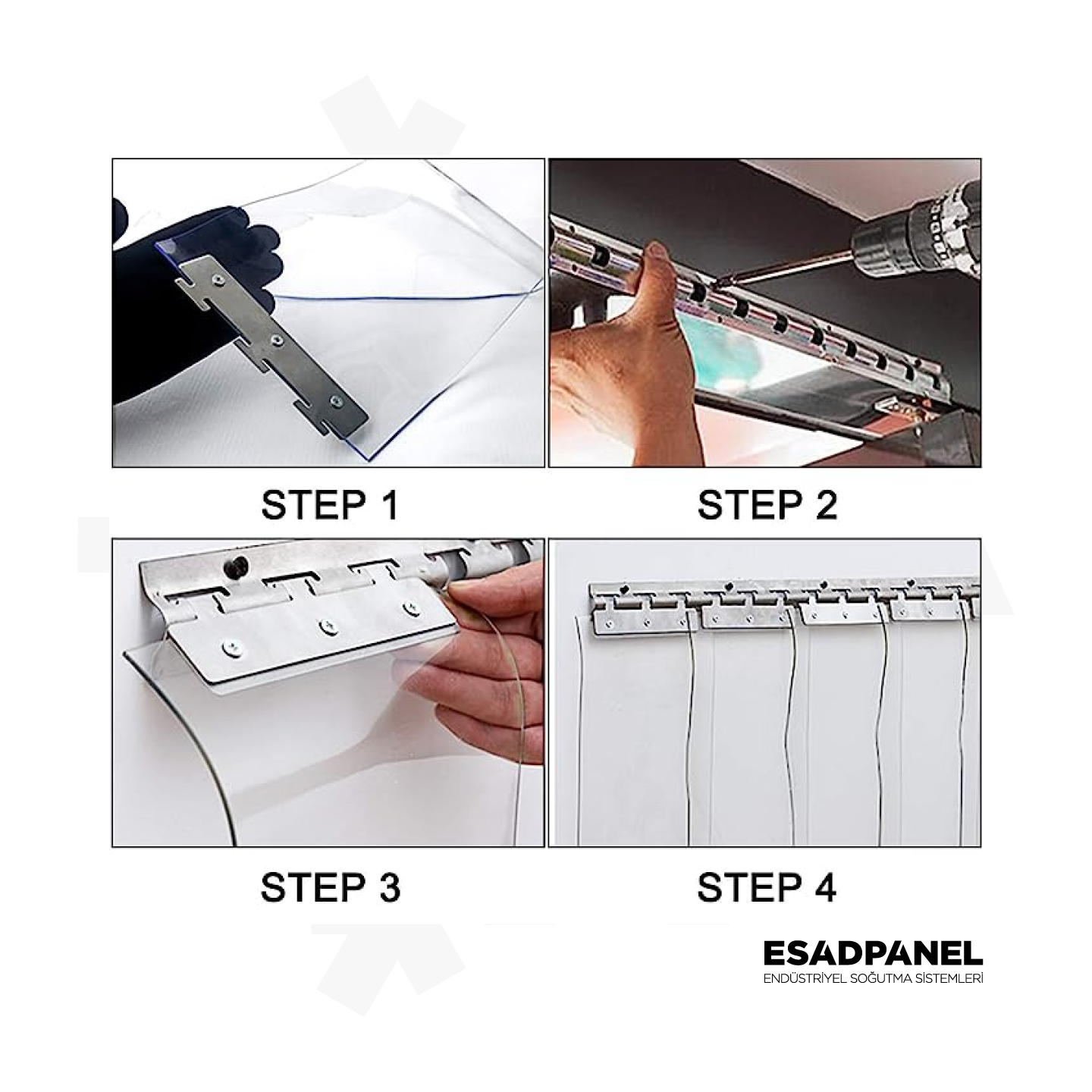 STEP 1

STEP 2

STEP 3

STEP 4

ESADPANEL
ENDÜSTRİYEL SOĞUTMA SİSTEMLERİ